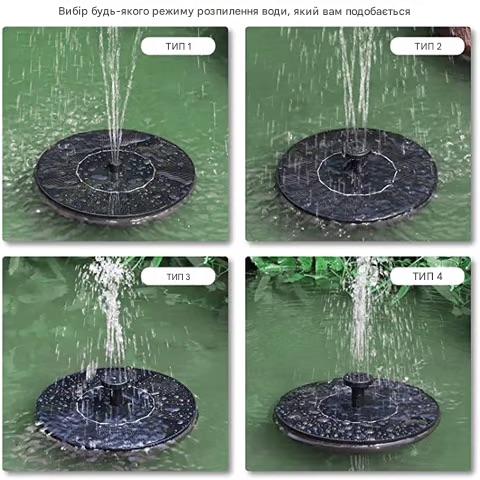 Вибір будь-якого режиму розпилення води, який вам подобається

ТИП 1

ТИП 2

ТИП 3

ТИП 4